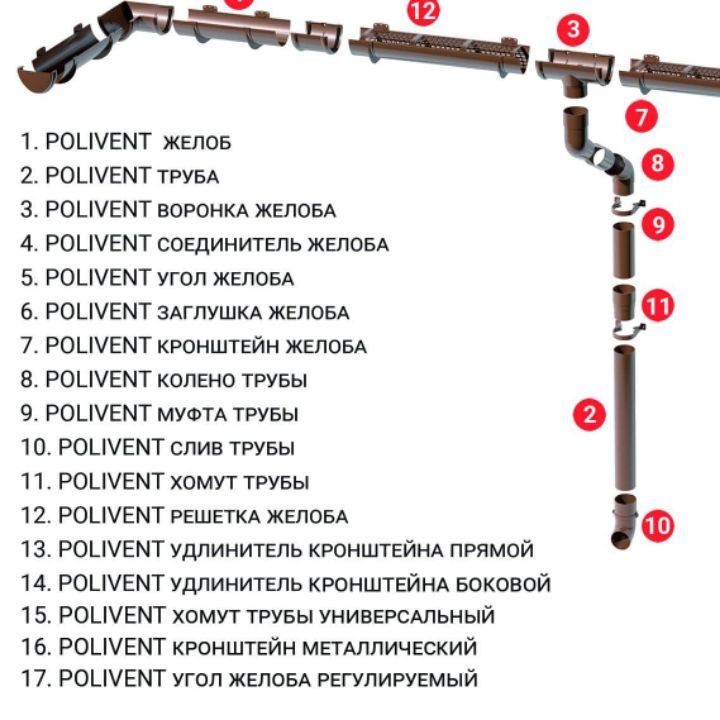 12

3

7

8

9

11

2

10

1. POLIVENT ЖЕЛОБ
2. POLIVENT ТРУБА
3. POLIVENT ВОРОНКА ЖЕЛОБА
4. POLIVENT СОЕДИНИТЕЛЬ ЖЕЛОБА
5. POLIVENT УГОЛ ЖЕЛОБА
6. POLIVENT ЗАГЛУШКА ЖЕЛОБА
7. POLIVENT КРОНШТЕЙН ЖЕЛОБА
8. POLIVENT КОЛЕНО ТРУБЫ
9. POLIVENT МУФТА ТРУБЫ
10. POLIVENT СЛИВ ТРУБЫ
11. POLIVENT ХОМУТ ТРУБЫ
12. POLIVENT РЕШЕТКА ЖЕЛОБА
13. POLIVENT УДЛИНИТЕЛЬ КРОНШТЕЙНА ПРЯМОЙ
14. POLIVENT УДЛИНИТЕЛЬ КРОНШТЕЙНА БОКОВОЙ
15. POLIVENT ХОМУТ ТРУБЫ УНИВЕРСАЛЬНЫЙ
16. POLIVENT КРОНШТЕЙН МЕТАЛЛИЧЕСКИЙ
17. POLIVENT УГОЛ ЖЕЛОБА РЕГУЛИРУЕМЫЙ